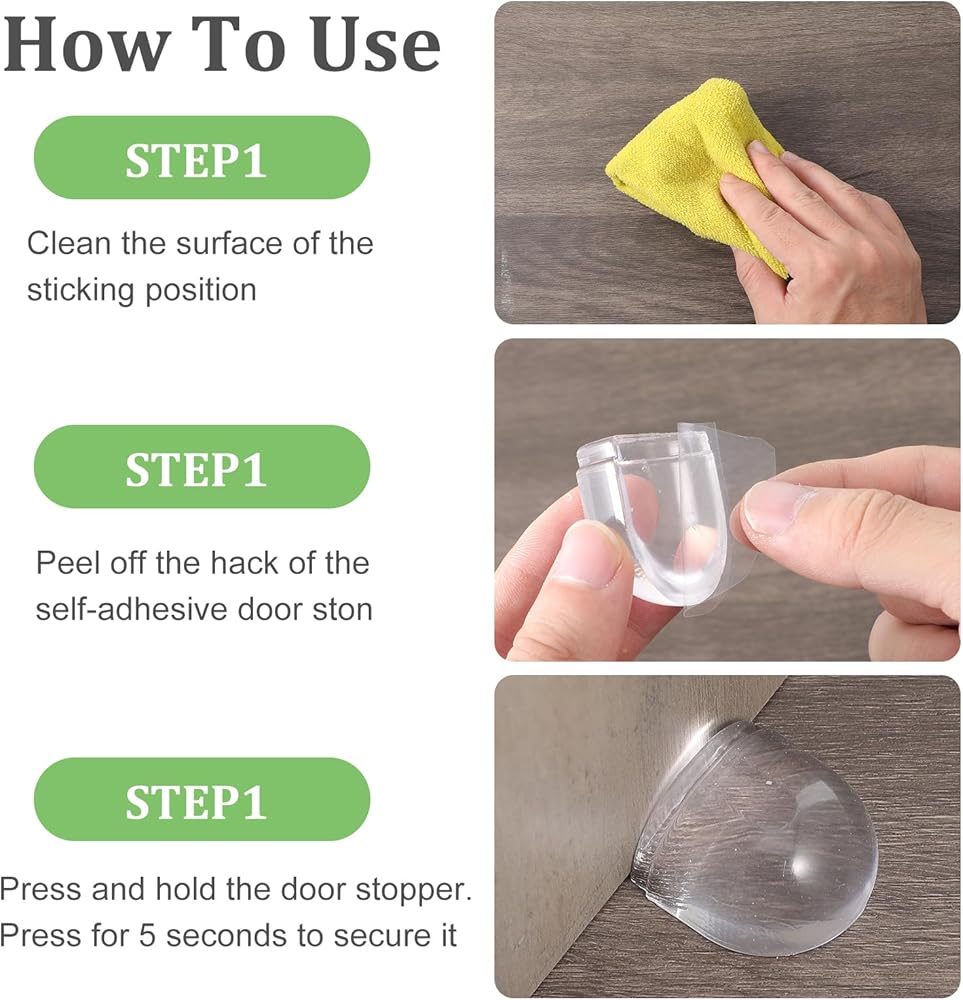 How To Use

STEP1

Clean the surface of the sticking position

STEP1

Peel off the hack of the self-adhesive door ston

STEP1

Press and hold the door stopper. Press for 5 seconds to secure it