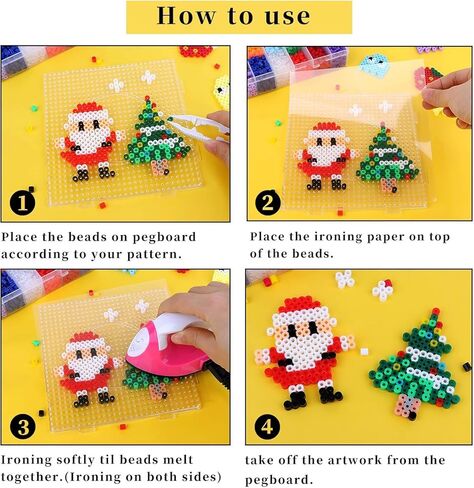 How to use

1

Place the beads on pegboard according to your pattern.

2

Place the ironing paper on top of the beads.

3

Ironing softly til beads melt together.(Ironing on both sides)

4

take off the artwork from the pegboard.