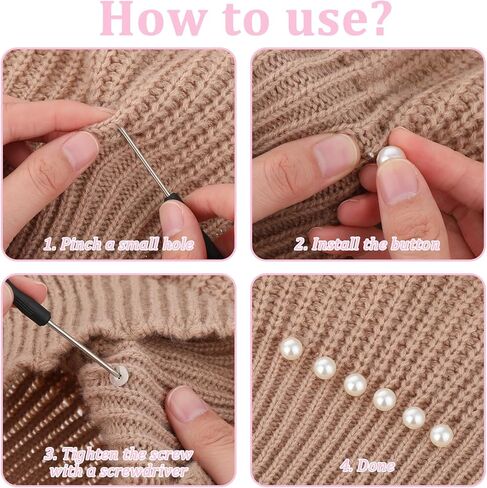 How to use?

1. Pinch a small hole

2. Install the button

3. Tighten the screw with a screwdriver

4. Done