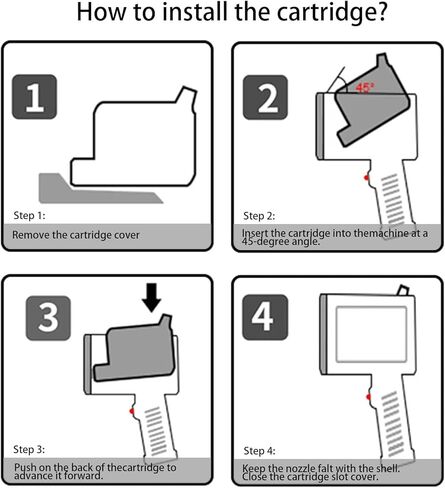 How to install the cartridge?

1

Step 1:

Remove the cartridge cover

2

45°

Step 2:

Insert the cartridge into themachine at a 45-degree angle.

3

Step 3:

Push on the back of thecartridge to advance it forward.

4

Step 4:

Keep the nozzle falt with the shell. Close the cartridge slot cover.