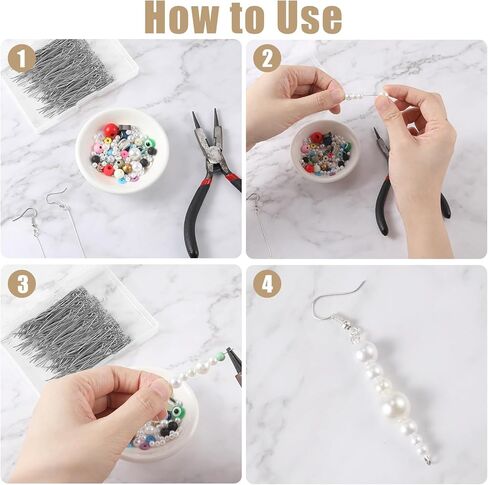 How to Use

1

2

3

4