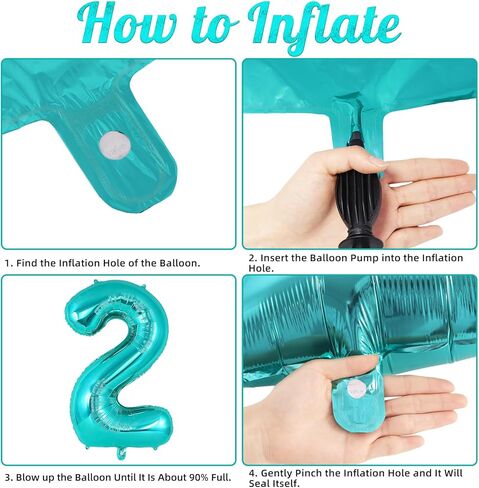 How to Inflate

1. Find the Inflation Hole of the Balloon.

2. Insert the Balloon Pump into the Inflation Hole.

3. Blow up the Balloon Until It Is About 90% Full.

4. Gently Pinch the Inflation Hole and It Will Seal Itself.