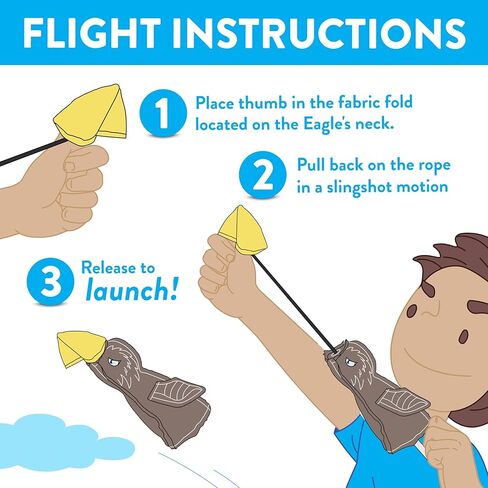 FLIGHT INSTRUCTIONS

1 Place thumb in the fabric fold located on the Eagle's neck.

2 Pull back on the rope in a slingshot motion

3 Release to launch!