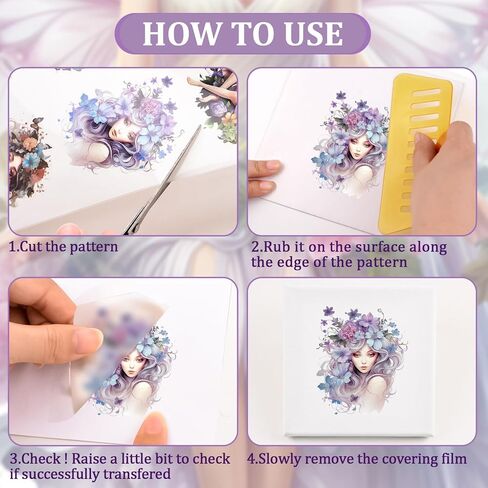 HOW TO USE

1.Cut the pattern

2.Rub it on the surface along the edge of the pattern

3.Check ! Raise a little bit to check if successfully transfered

4.Slowly remove the covering film