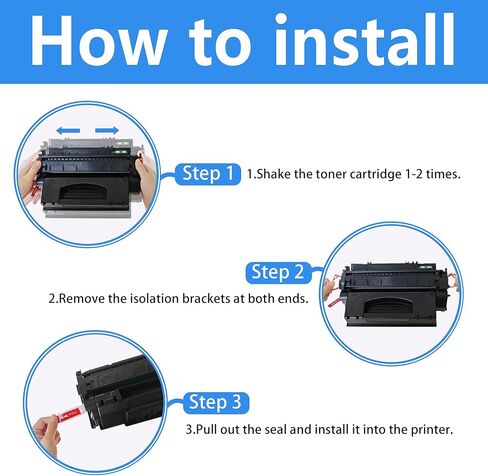 How to install

Step 1 1.Shake the toner cartridge 1-2 times.

Step 2

2.Remove the isolation brackets at both ends.

Step 3

3.Pull out the seal and install it into the printer.