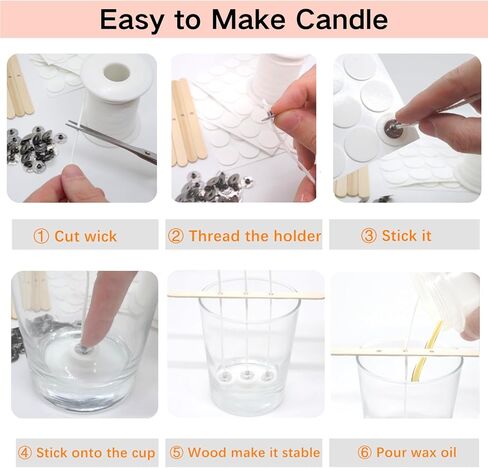 Easy to Make Candle

① Cut wick

② Thread the holder

③ Stick it

④ Stick onto the cup

⑤ Wood make it stable

⑥ Pour wax oil