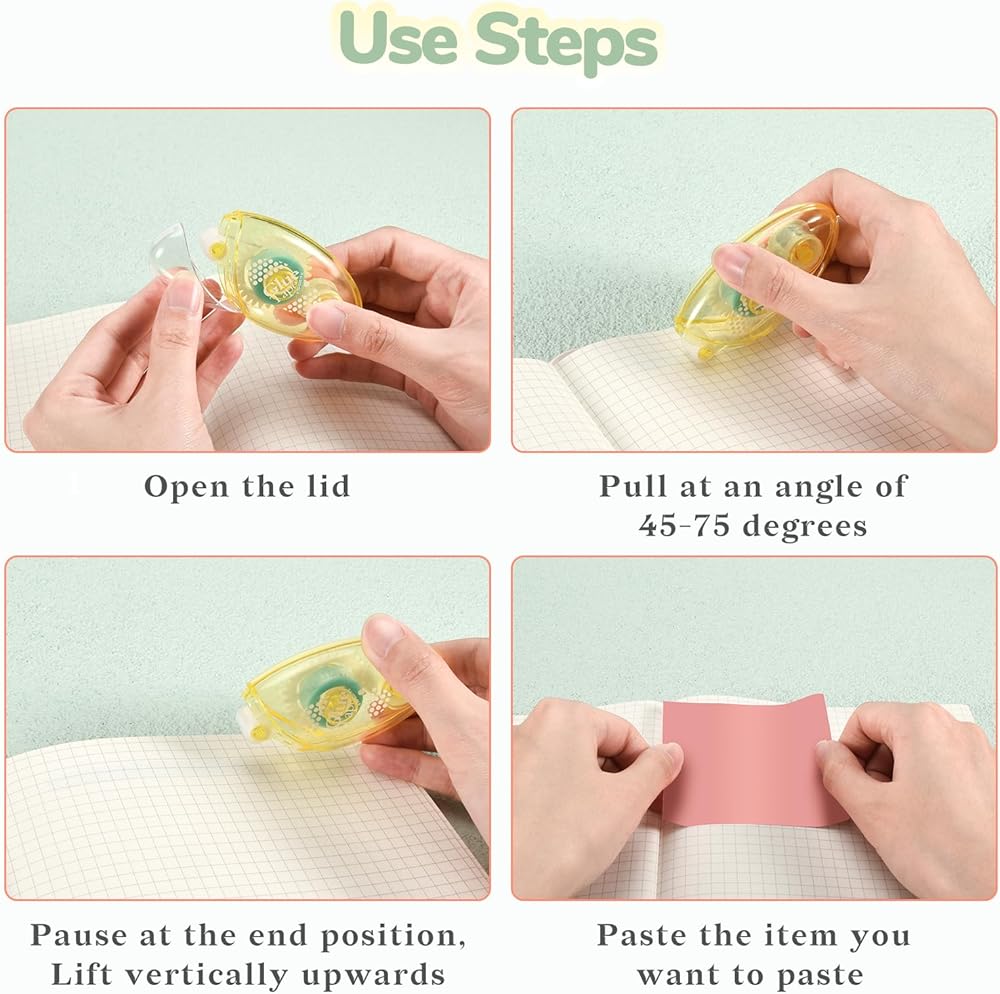 Use Steps

Open the lid

Pull at an angle of 45-75 degrees

Pause at the end position, Lift vertically upwards

Paste the item you want to paste