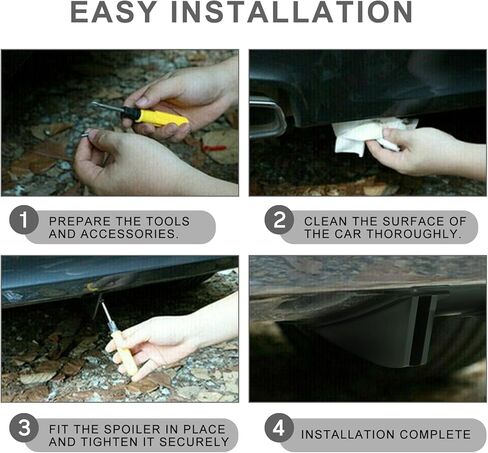 EASY INSTALLATION

1 PREPARE THE TOOLS AND ACCESSORIES.

2 CLEAN THE SURFACE OF THE CAR THOROUGHLY.

3 FIT THE SPOILER IN PLACE AND TIGHTEN IT SECURELY

4 INSTALLATION COMPLETE