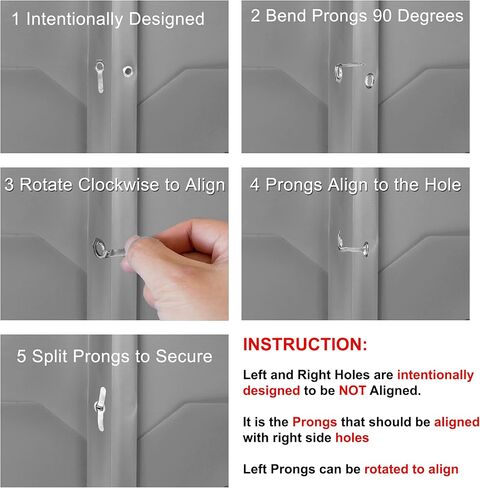 1 Intentionally Designed

2 Bend Prongs 90 Degrees

3 Rotate Clockwise to Align

4 Prongs Align to the Hole

5 Split Prongs to Secure

INSTRUCTION:

Left and Right Holes are intentionally designed to be NOT Aligned.

It is the Prongs that should be aligned with right side holes

Left Prongs can be rotated to align