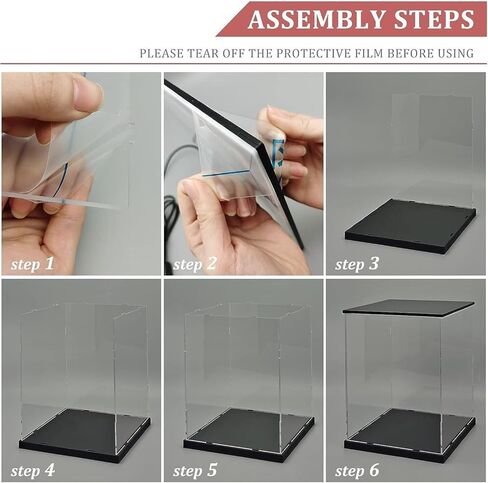 ASSEMBLY STEPS

PLEASE TEAR OFF THE PROTECTIVE FILM BEFORE USING

step 1

step 2

step 3

step 4

step 5

step 6