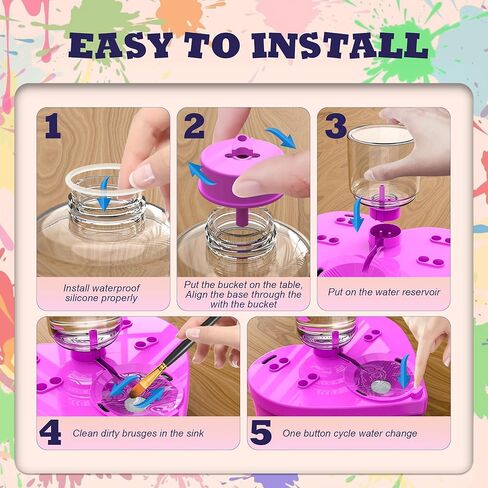 EASY TO INSTALL

1

Install waterproof silicone properly

2

Put the bucket on the table, Align the base through the with the bucket

3

Put on the water reservoir

4

Clean dirty brusges in the sink

5

One button cycle water change