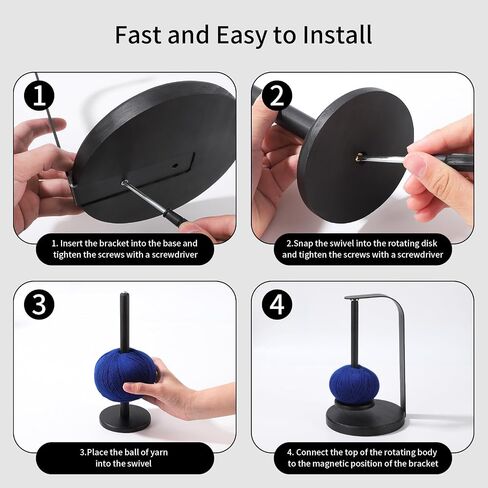 Fast and Easy to Install

1

1. Insert the bracket into the base and tighten the screws with a screwdriver

2

2.Snap the swivel into the rotating disk and tighten the screws with a screwdriver

3

3.Place the ball of yarn into the swivel

4

4. Connect the top of the rotating body to the magnetic position of the bracket