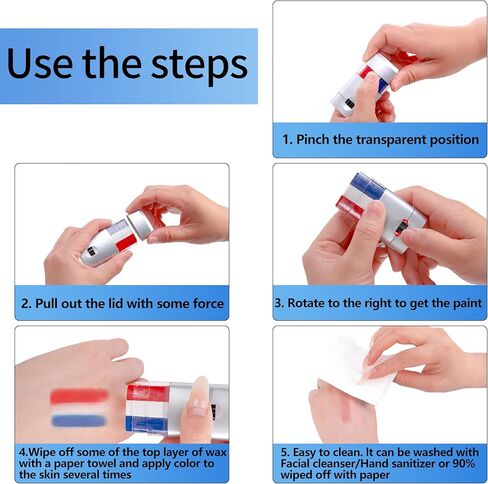 Use the steps

1. Pinch the transparent position

2. Pull out the lid with some force

3. Rotate to the right to get the paint

4.Wipe off some of the top layer of wax with a paper towel and apply color to the skin several times

5. Easy to clean. It can be washed with Facial cleanser/Hand sanitizer or 90% wiped off with paper