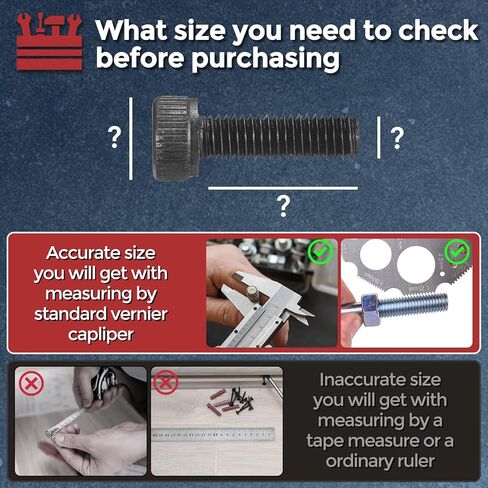 What size you need to check before purchasing

?

?

?

Accurate size you will get with measuring by standard vernier capliper

Inaccurate size you will get with measuring by a tape measure or a ordinary ruler