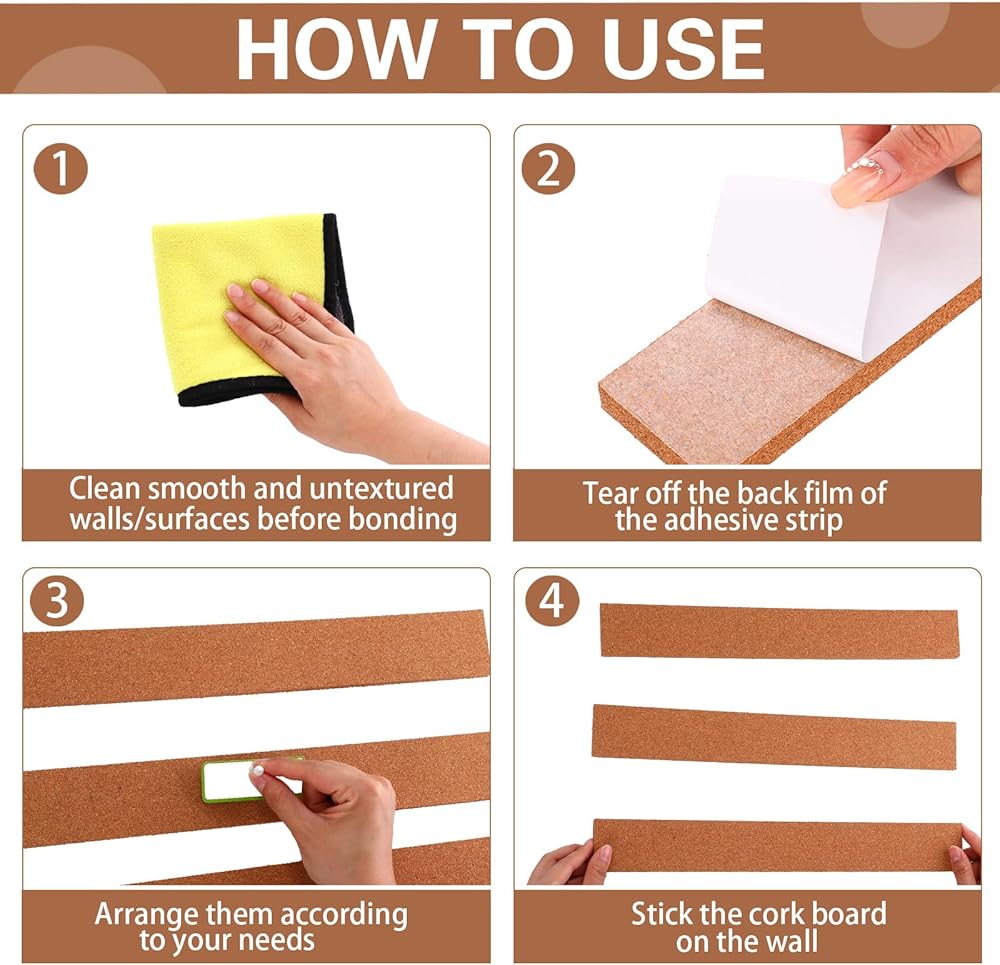 HOW TO USE

1

Clean smooth and untextured walls/surfaces before bonding

2

Tear off the back film of the adhesive strip

3

Arrange them according to your needs

4

Stick the cork board on the wall