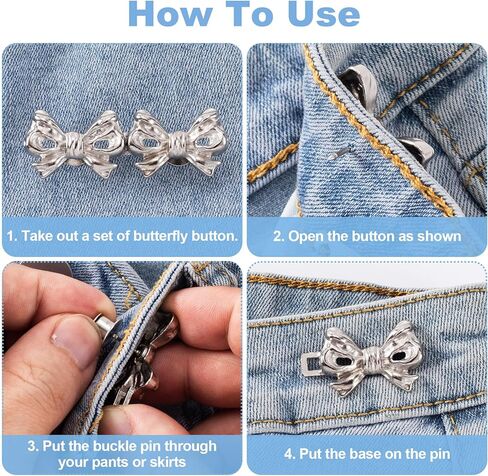 How To Use

1. Take out a set of butterfly button.

2. Open the button as shown

3. Put the buckle pin through your pants or skirts

4. Put the base on the pin