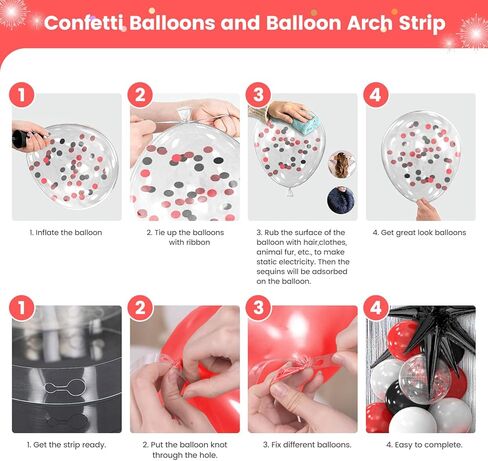 Confetti Balloons and Balloon Arch Strip

1

2

3

4

1. Inflate the balloon

2. Tie up the balloons with ribbon

3. Rub the surface of the balloon with hair,clothes, animal fur, etc., to make static electricity. Then the sequins will be adsorbed on the balloon.

4. Get great look balloons

1

2

3

4

1. Get the strip ready.

2. Put the balloon knot through the hole.

3. Fix different balloons.

4. Easy to complete.