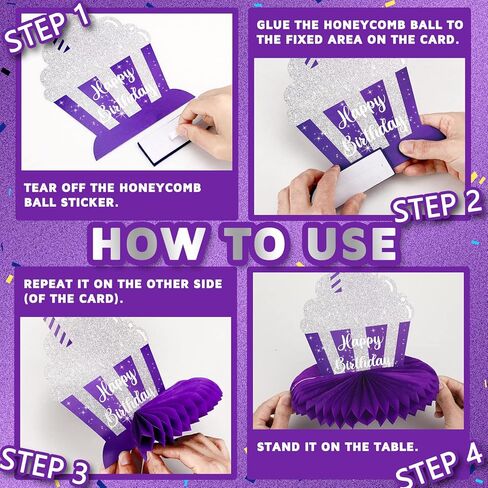 STEP 1

Happy Birthday

TEAR OFF THE HONEYCOMB BALL STICKER.

GLUE THE HONEYCOMB BALL TO THE FIXED AREA ON THE CARD.

Happy Birthday

STEP 2

HOW TO USE

REPEAT IT ON THE OTHER SIDE (OF THE CARD).

Happy Birthday

STEP 3

Happy Birthday

STAND IT ON THE TABLE.

STEP 4