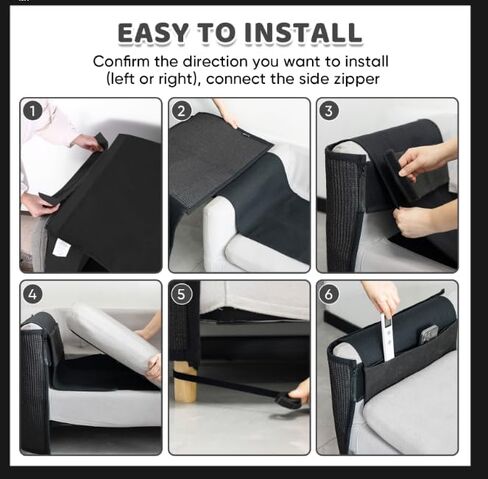 EASY TO INSTALL

Confirm the direction you want to install (left or right), connect the side zipper

1

2

3

4

5

6