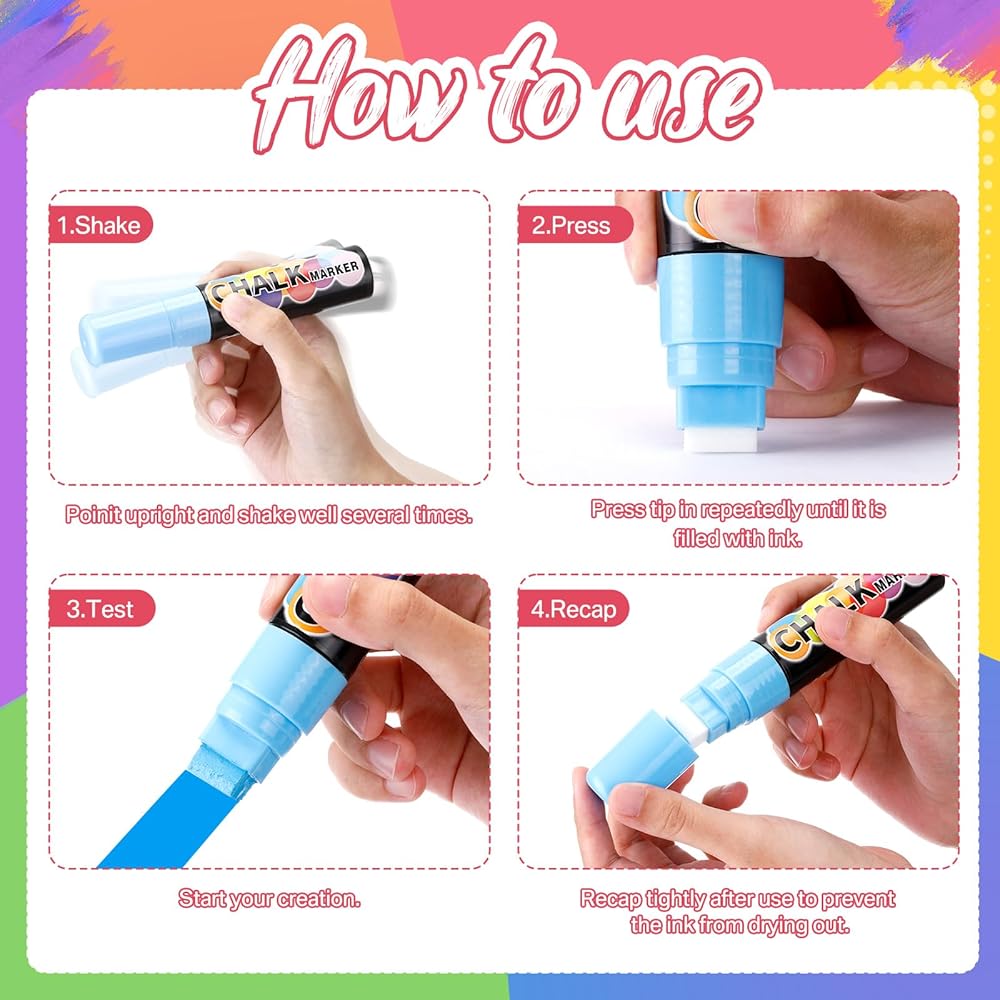 How to use

1.Shake

CHALK MARKER

Poinit upright and shake well several times.

2.Press

Press tip in repeatedly until it is filled with ink.

3.Test

Start your creation.

4.Recap

CHALK MARKER

Recap tightly after use to prevent the ink from drying out.