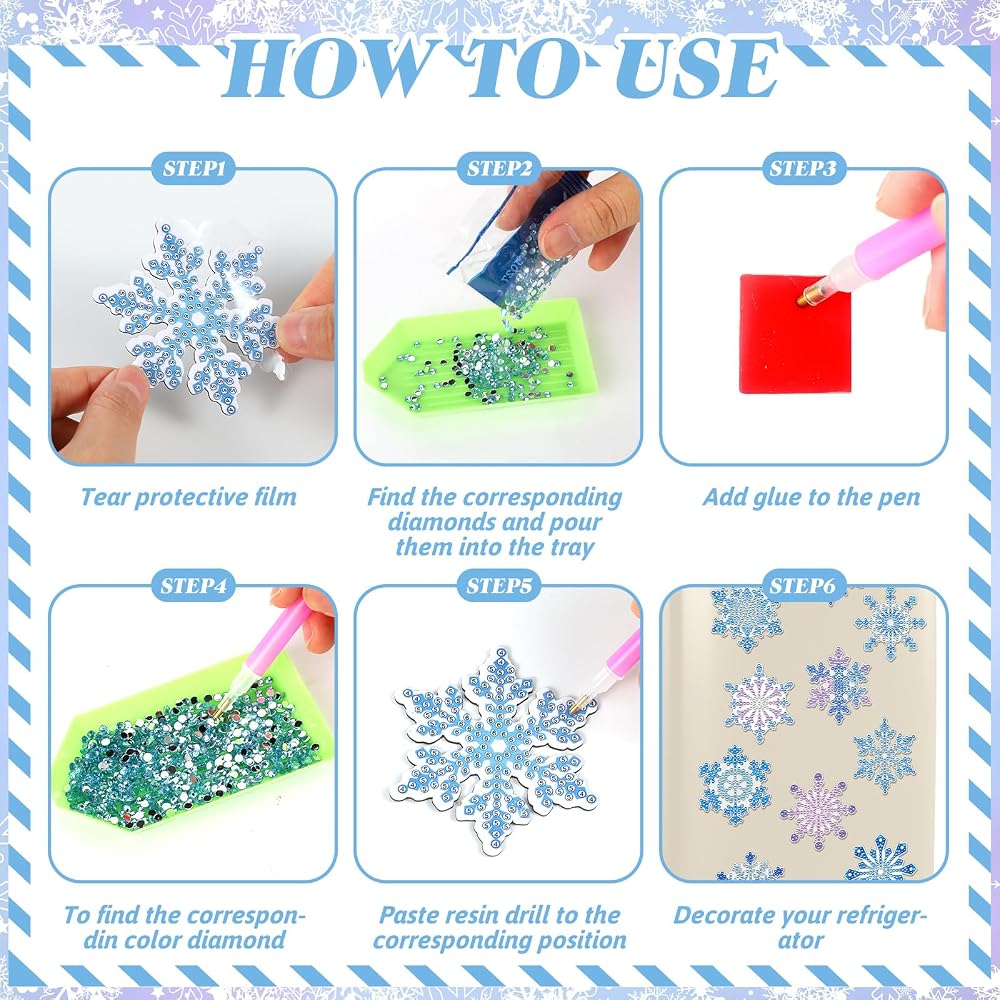 HOW TO USE

STEP1

Tear protective film

STEP2

Find the corresponding diamonds and pour them into the tray

STEP3

Add glue to the pen

STEP4

To find the correspondin color diamond

STEP5

Paste resin drill to the corresponding position

STEP6

Decorate your refrigerator