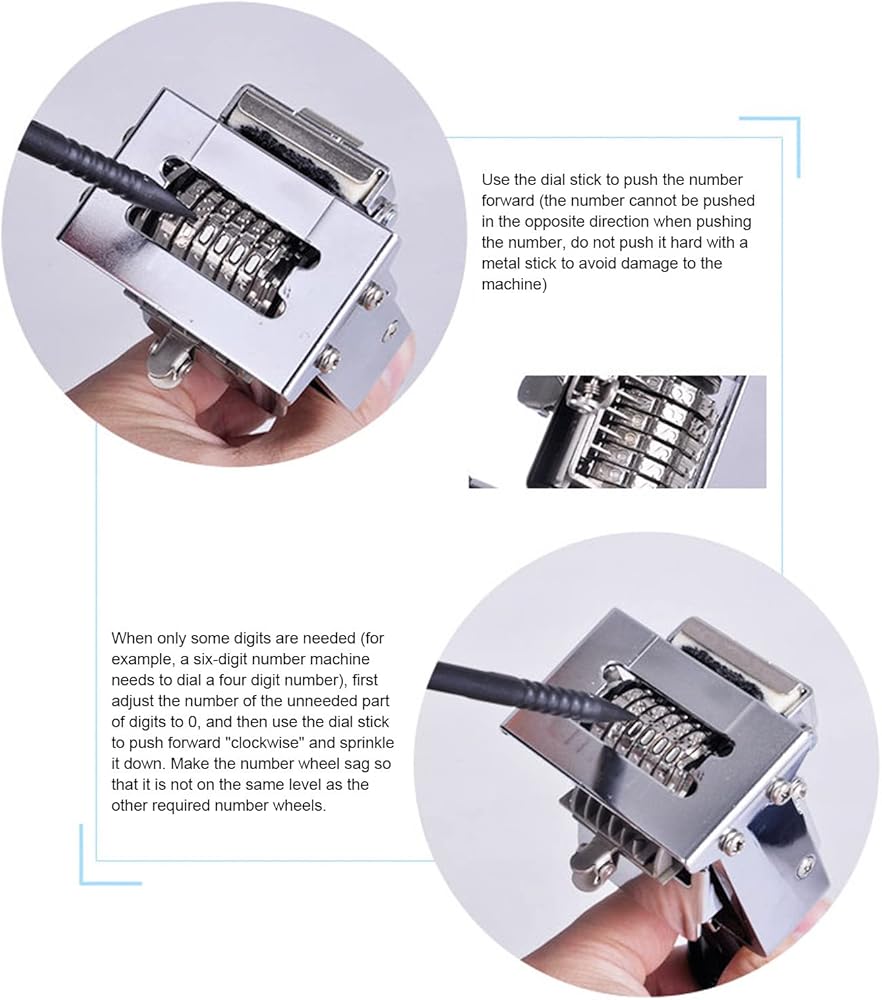 Use the dial stick to push the number forward (the number cannot be pushed in the opposite direction when pushing the number, do not push it hard with a metal stick to avoid damage to the machine)

When only some digits are needed (for example, a six-digit number machine needs to dial a four digit number), first adjust the number of the unneeded part of digits to 0, and then use the dial stick to push forward "clockwise" and sprinkle it down. Make the number wheel sag so that it is not on the same level as the other required number wheels.