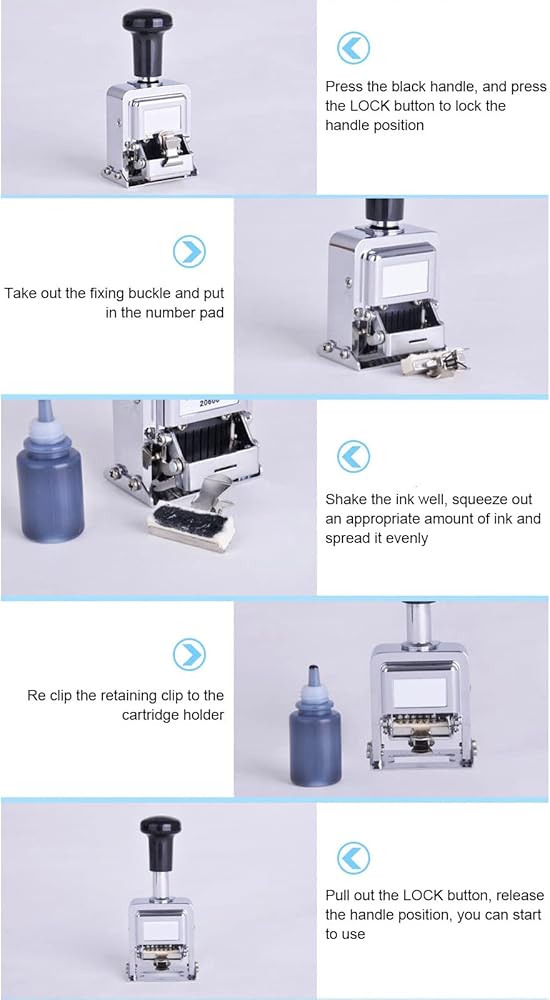 Press the black handle, and press the LOCK button to lock the handle position

Take out the fixing buckle and put in the number pad

Shake the ink well, squeeze out an appropriate amount of ink and spread it evenly

Re clip the retaining clip to the cartridge holder

Pull out the LOCK button, release the handle position, you can start to use