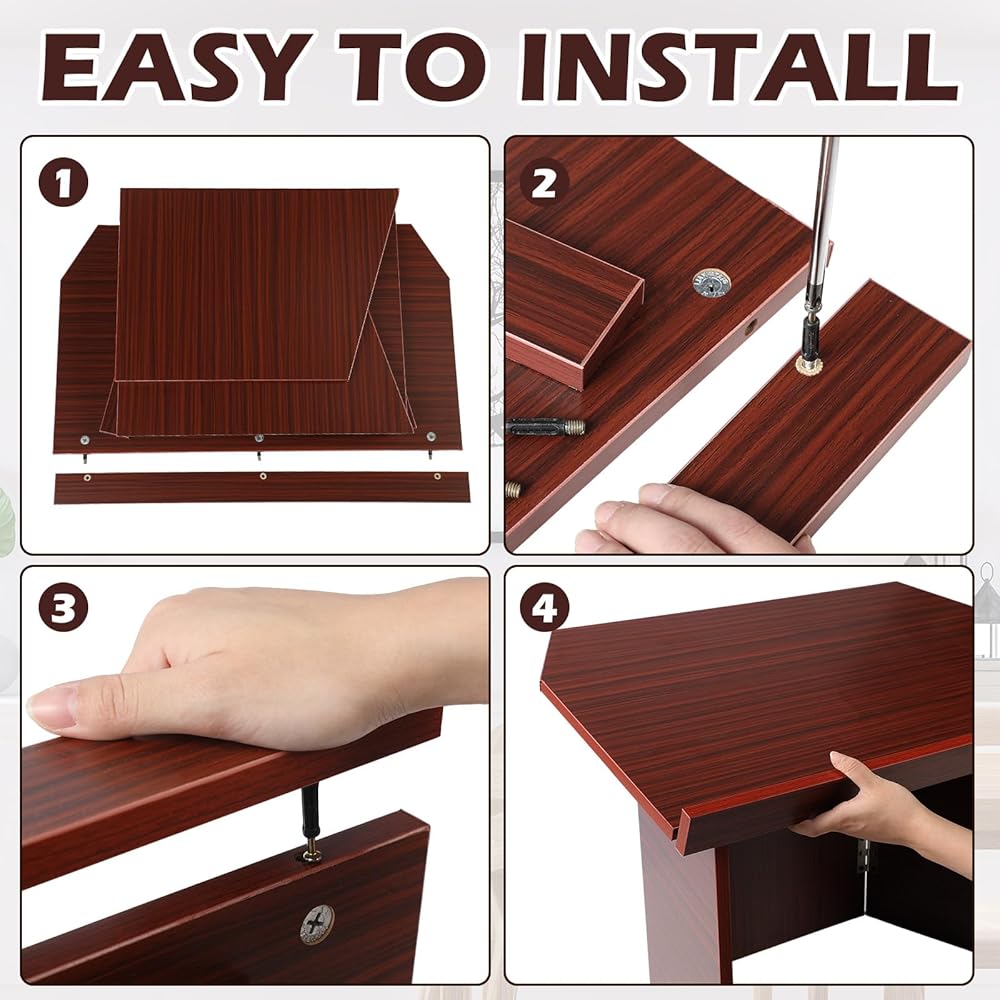 EASY TO INSTALL

1

2

3

4