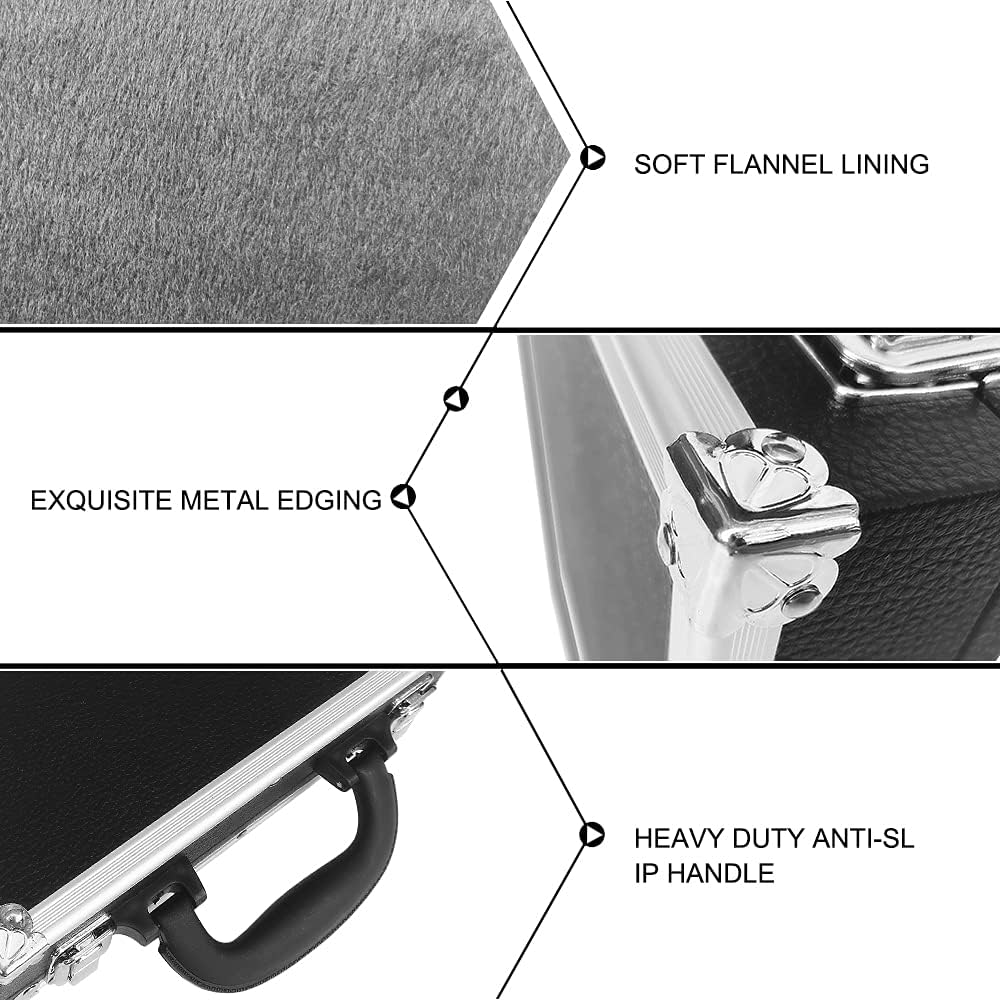 SOFT FLANNEL LINING

EXQUISITE METAL EDGING

HEAVY DUTY ANTI-SL IP HANDLE