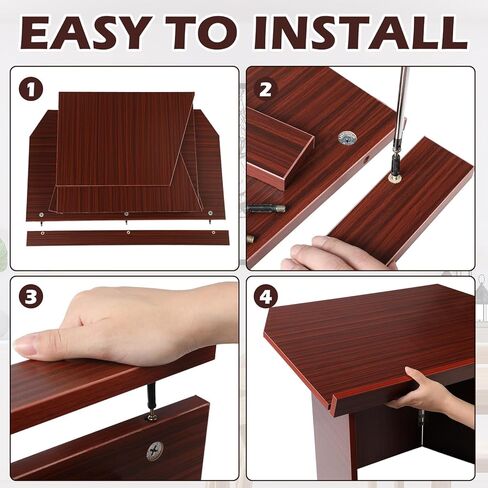 EASY TO INSTALL

1

2

3

4