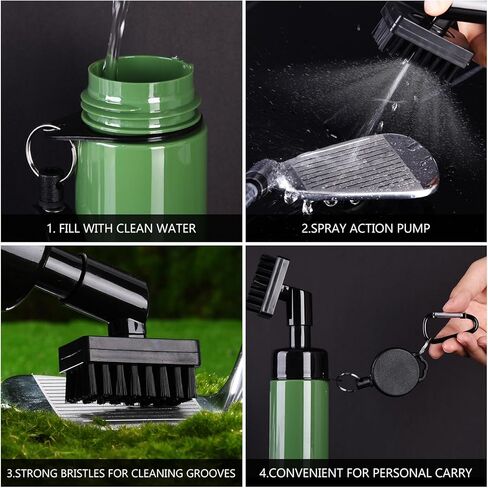 1. FILL WITH CLEAN WATER

2.SPRAY ACTION PUMP

3.STRONG BRISTLES FOR CLEANING GROOVES

4.CONVENIENT FOR PERSONAL CARRY