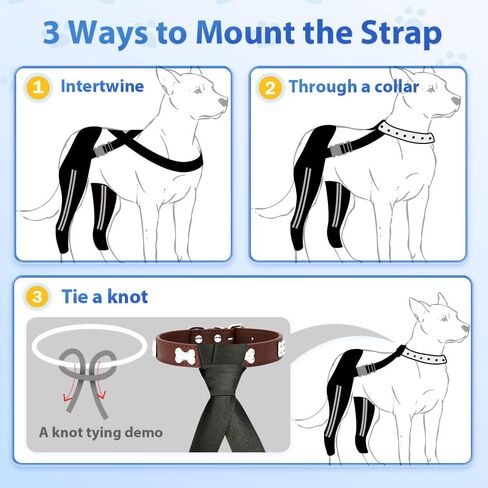 3 Ways to Mount the Strap

1 Intertwine

2 Through a collar

3 Tie a knot

A knot tying demo