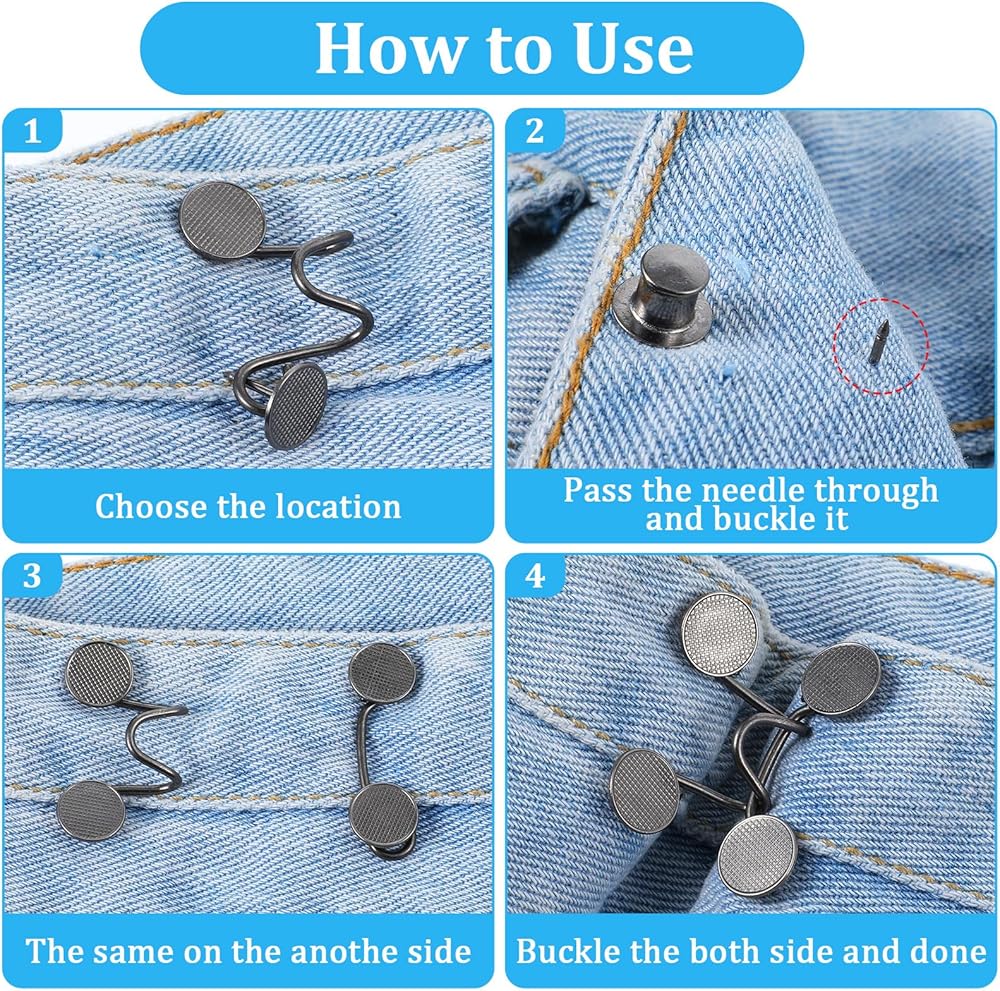 How to Use

1

Choose the location

2

Pass the needle through and buckle it

3

The same on the anothe side

4

Buckle the both side and done