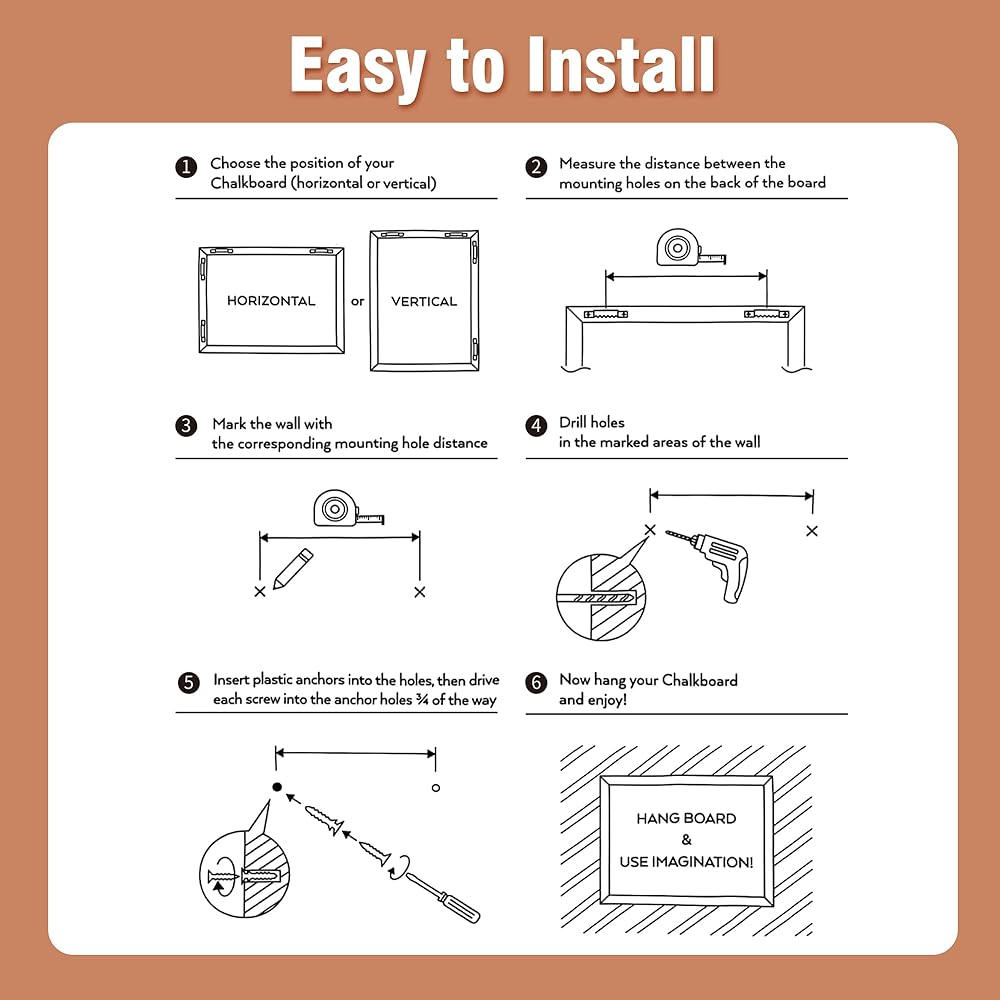 Easy to Install

1 Choose the position of your Chalkboard (horizontal or vertical)

HORIZONTAL or VERTICAL

2 Measure the distance between the mounting holes on the back of the board

3 Mark the wall with the corresponding mounting hole distance

4 Drill holes in the marked areas of the wall

5 Insert plastic anchors into the holes, then drive each screw into the anchor holes ¾ of the way

6 Now hang your Chalkboard and enjoy!

HANG BOARD
&
USE IMAGINATION!