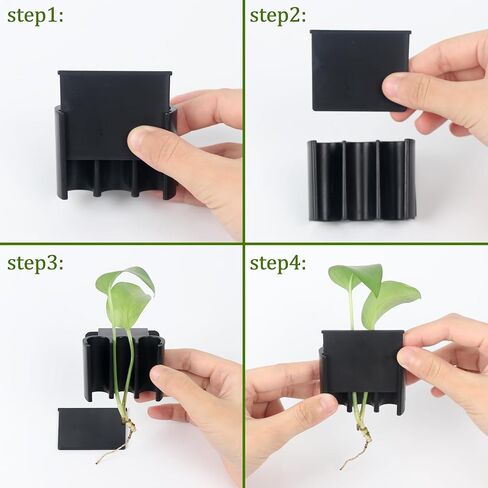 step1:

step2:

step3:

step4: