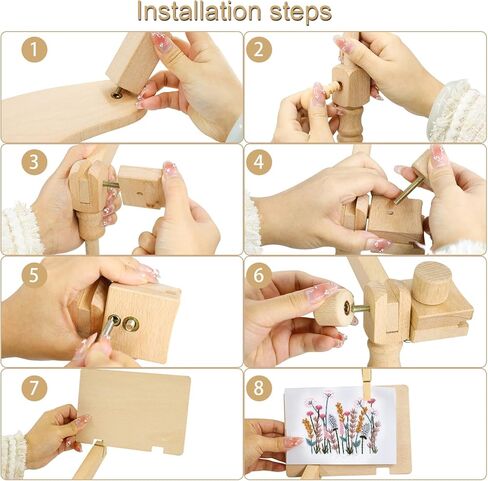 Installation steps

1

2

3

4

5

6

7

8