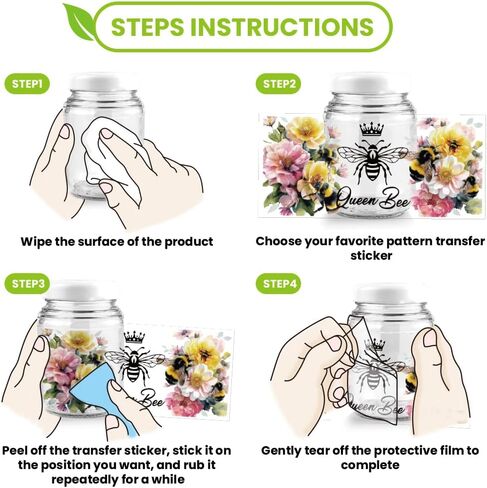 STEPS INSTRUCTIONS

STEP1

Wipe the surface of the product

STEP2

Queen Bee

Choose your favorite pattern transfer sticker

STEP3

Bee

Peel off the transfer sticker, stick it on the position you want, and rub it repeatedly for a while

STEP4

Queen Bee

Gently tear off the protective film to complete