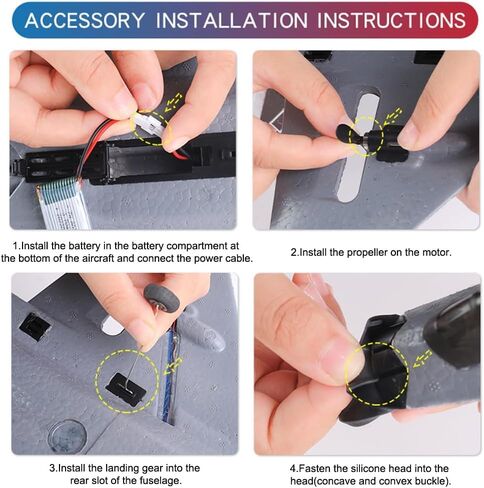 ACCESSORY INSTALLATION INSTRUCTIONS

1.Install the battery in the battery compartment at the bottom of the aircraft and connect the power cable.

2.Install the propeller on the motor.

3.Install the landing gear into the rear slot of the fuselage.

4.Fasten the silicone head into the head(concave and convex buckle).