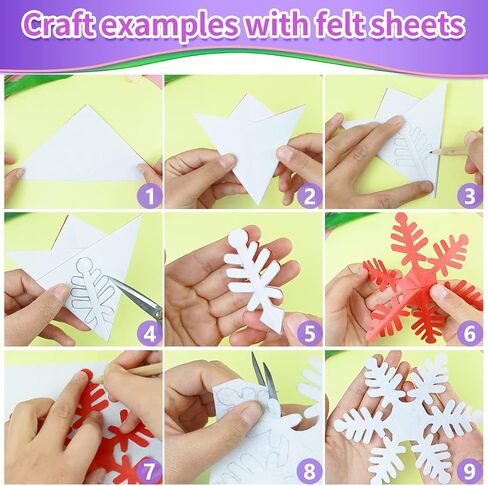 Craft examples with felt sheets

1

2

3

4

5

6

7

8

9