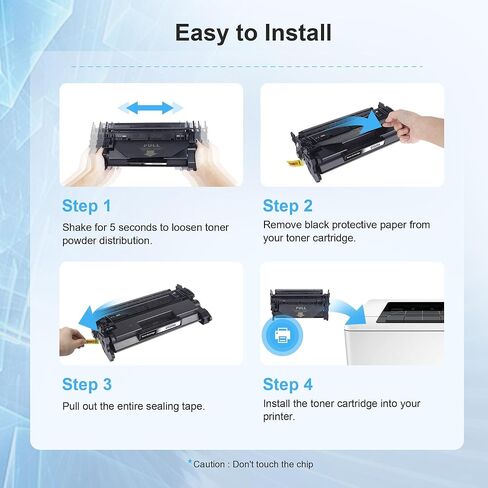 Easy to Install

PULL

Step 1
Shake for 5 seconds to loosen toner powder distribution.

Step 2
Remove black protective paper from your toner cartridge.

Step 3
Pull out the entire sealing tape.

PULL

Step 4
Install the toner cartridge into your printer.

*Caution : Don't touch the chip