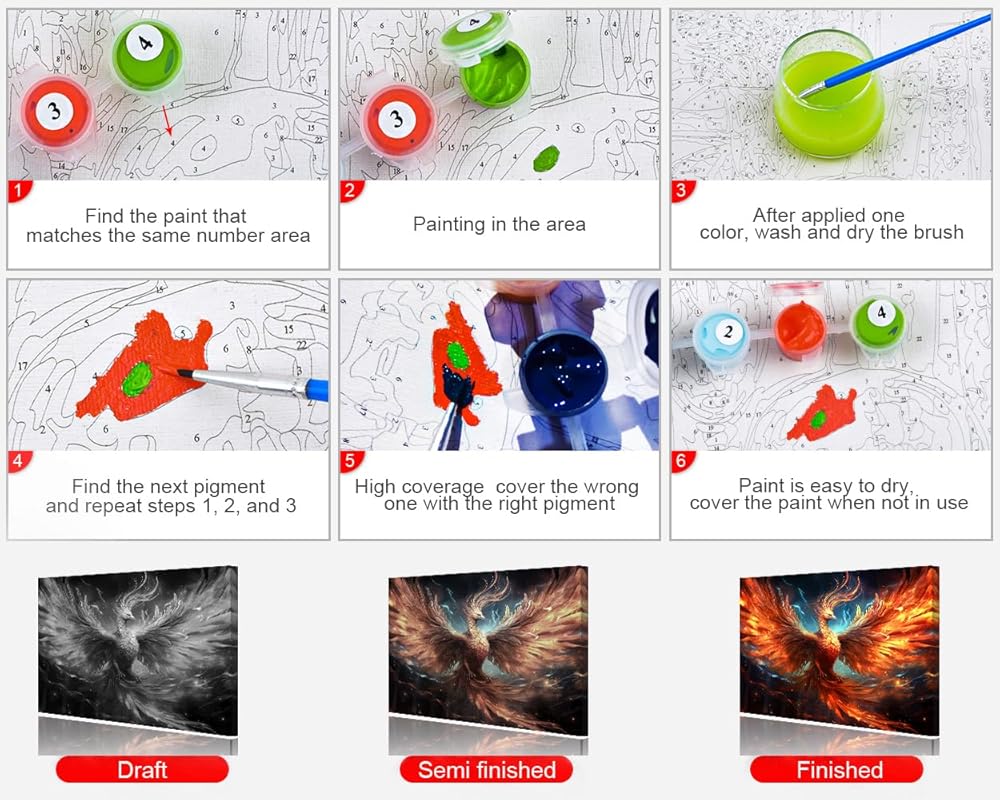 1
Find the paint that matches the same number area

2
Painting in the area

3
After applied one color, wash and dry the brush

4
Find the next pigment and repeat steps 1, 2, and 3

5
High coverage cover the wrong one with the right pigment

6
Paint is easy to dry, cover the paint when not in use

Draft

Semi finished

Finished