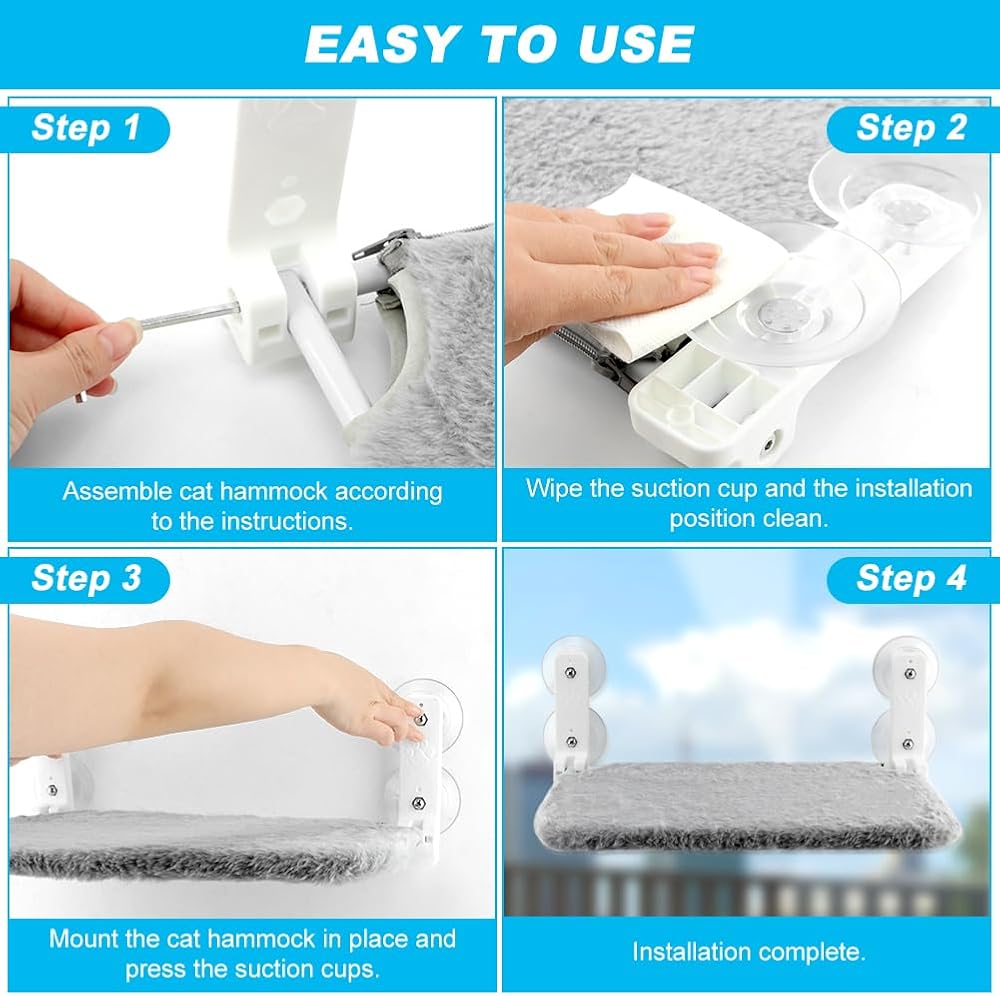 EASY TO USE

Step 1

Assemble cat hammock according to the instructions.

Step 2

Wipe the suction cup and the installation position clean.

Step 3

Mount the cat hammock in place and press the suction cups.

Step 4

Installation complete.