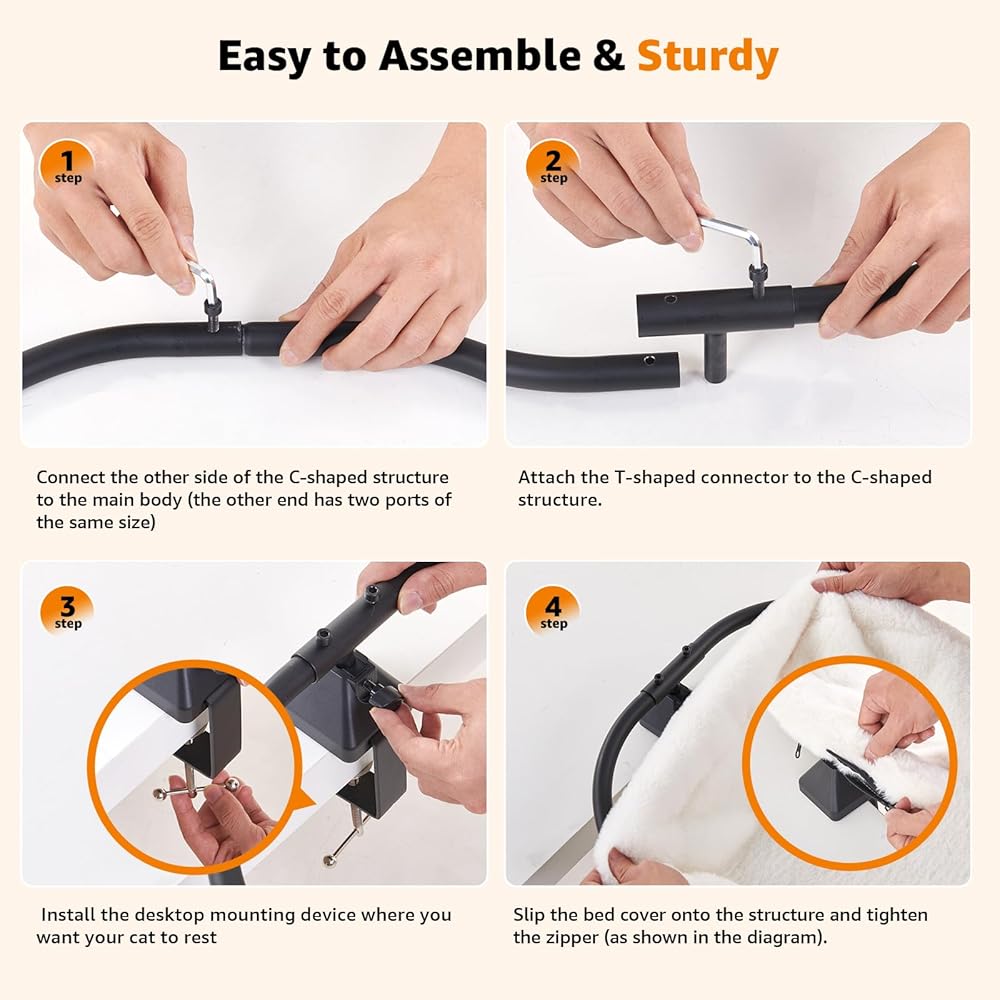 Easy to Assemble & Sturdy

1
step

Connect the other side of the C-shaped structure to the main body (the other end has two ports of the same size)

2
step

Attach the T-shaped connector to the C-shaped structure.

3
step

Install the desktop mounting device where you want your cat to rest

4
step

Slip the bed cover onto the structure and tighten the zipper (as shown in the diagram).