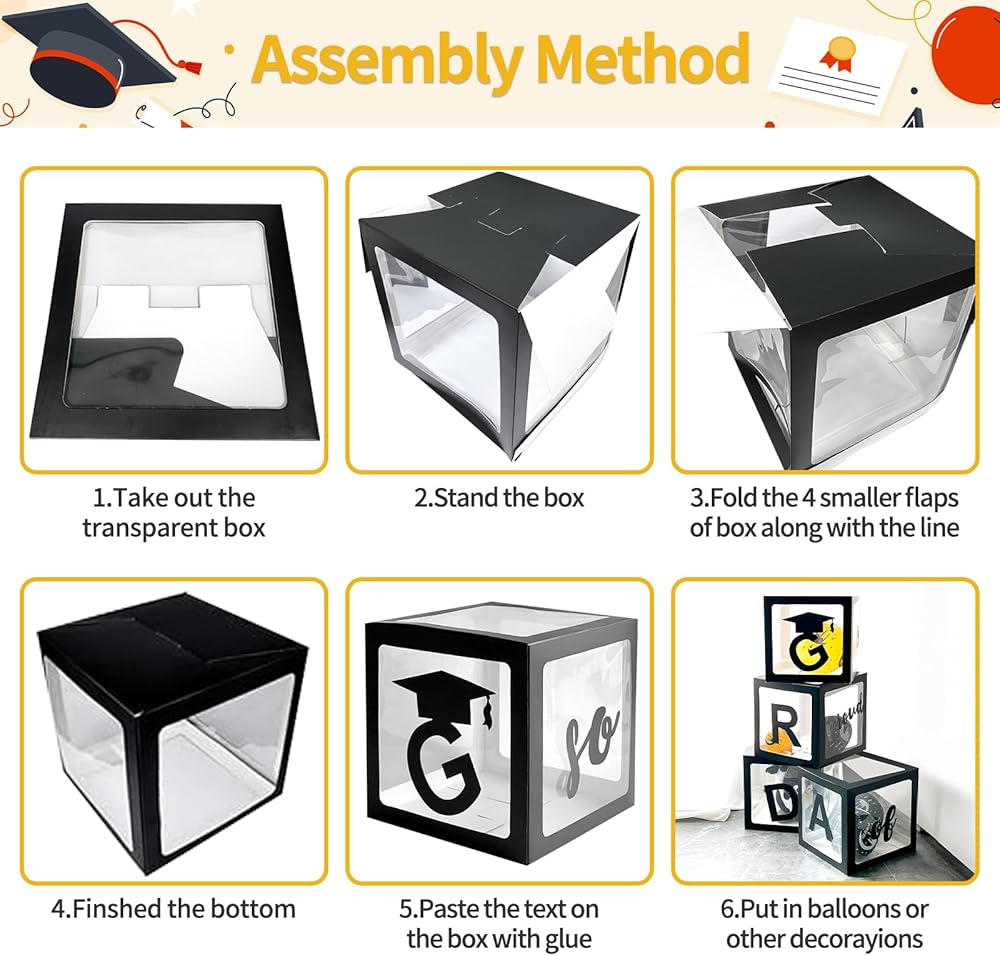 Assembly Method

1.Take out the transparent box

2.Stand the box

3.Fold the 4 smaller flaps of box along with the line

4.Finshed the bottom

G
so

5.Paste the text on the box with glue

G
R
proud
D
A
of

6.Put in balloons or other decorayions