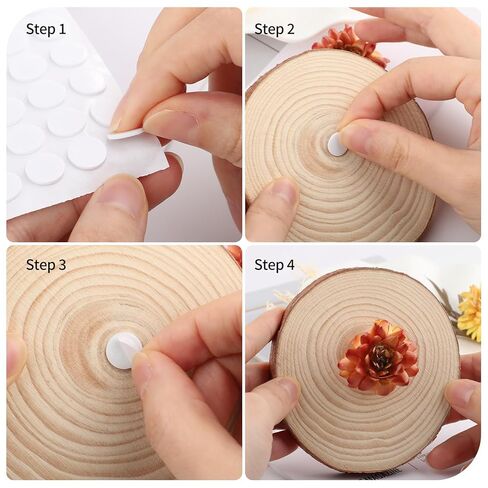 Step 1

Step 2

Step 3

Step 4