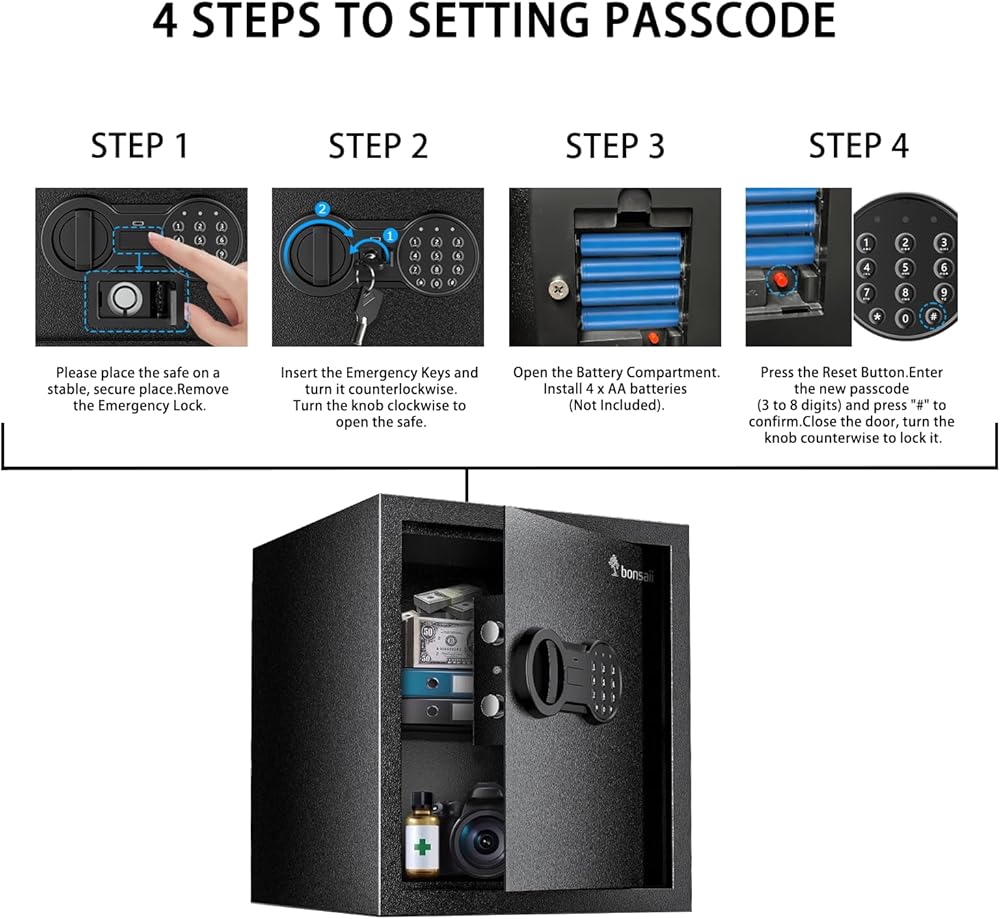 4 STEPS TO SETTING PASSCODE

STEP 1

Please place the safe on a stable, secure place.Remove the Emergency Lock.

STEP 2

2

1

Insert the Emergency Keys and turn it counterlockwise. Turn the knob clockwise to open the safe.

STEP 3

Open the Battery Compartment. Install 4 x AA batteries (Not Included).

STEP 4

1 2 3
4 5 6
7 8 9
* 0 #

Press the Reset Button.Enter the new passcode (3 to 8 digits) and press "#" to confirm.Close the door, turn the knob counterwise to lock it.

bonsaii