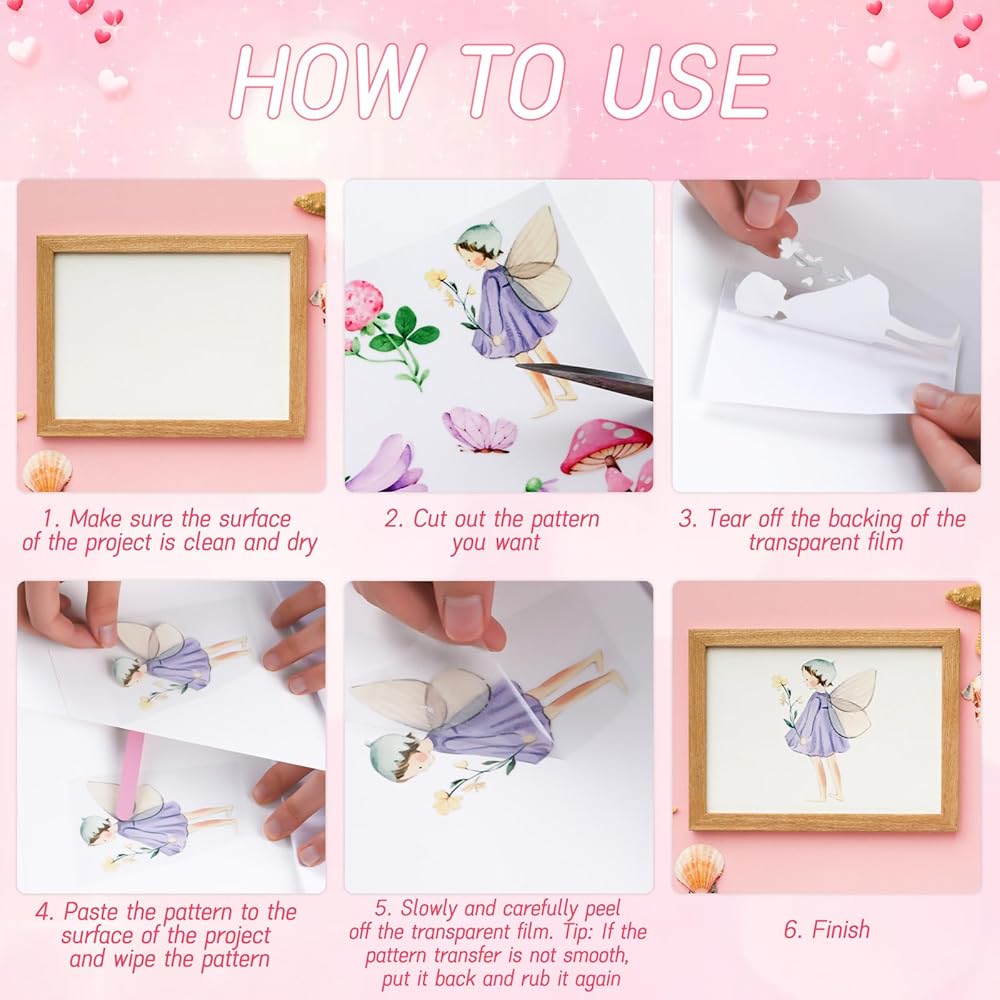 HOW TO USE

1. Make sure the surface of the project is clean and dry

2. Cut out the pattern you want

3. Tear off the backing of the transparent film

4. Paste the pattern to the surface of the project and wipe the pattern

5. Slowly and carefully peel off the transparent film. Tip: If the pattern transfer is not smooth, put it back and rub it again

6. Finish