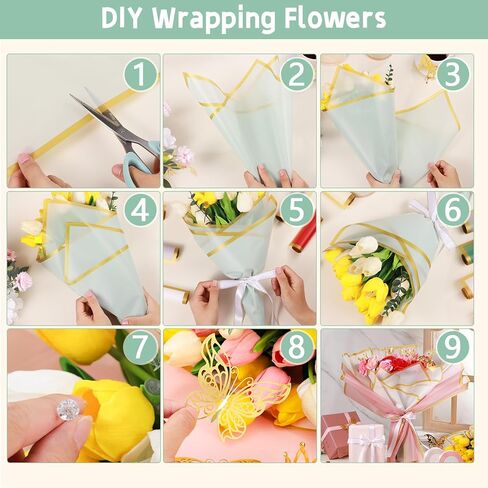 DIY Wrapping Flowers

1

2

3

4

5

6

7

8

9