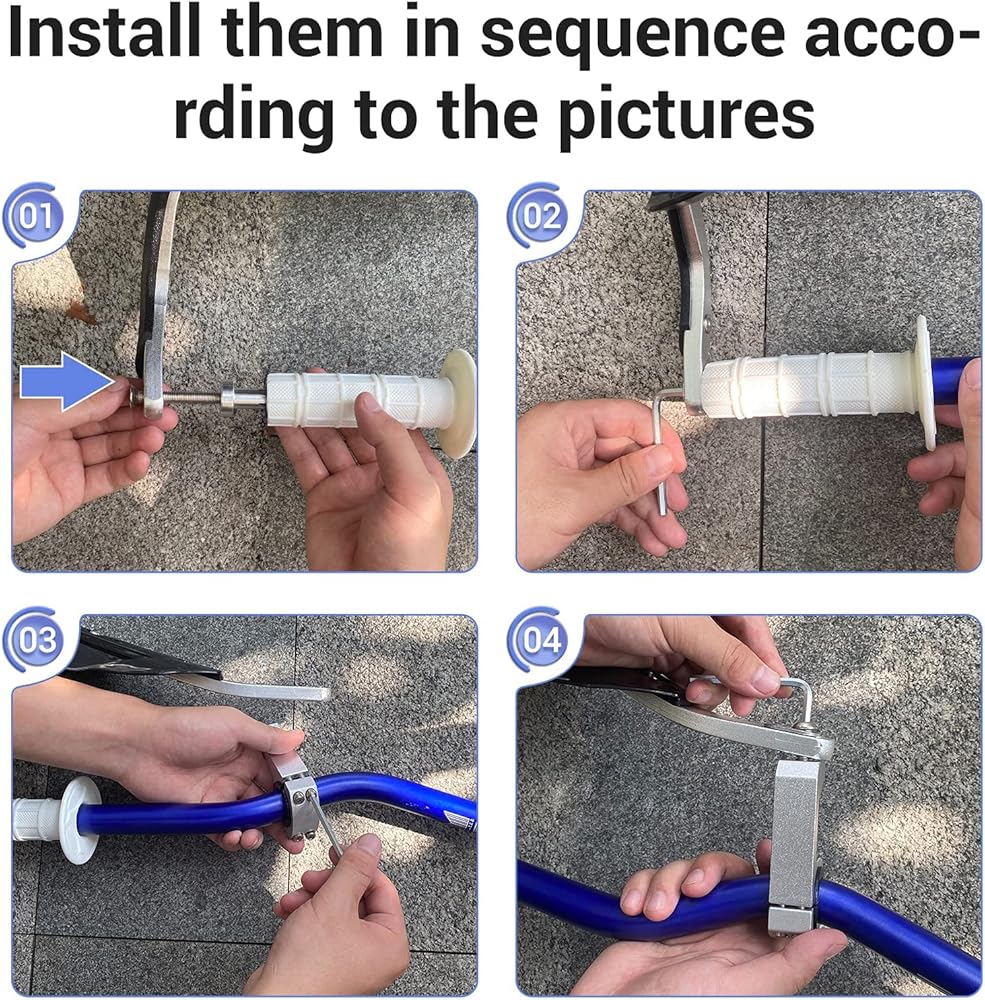 Install them in sequence according to the pictures

01

02

03

04