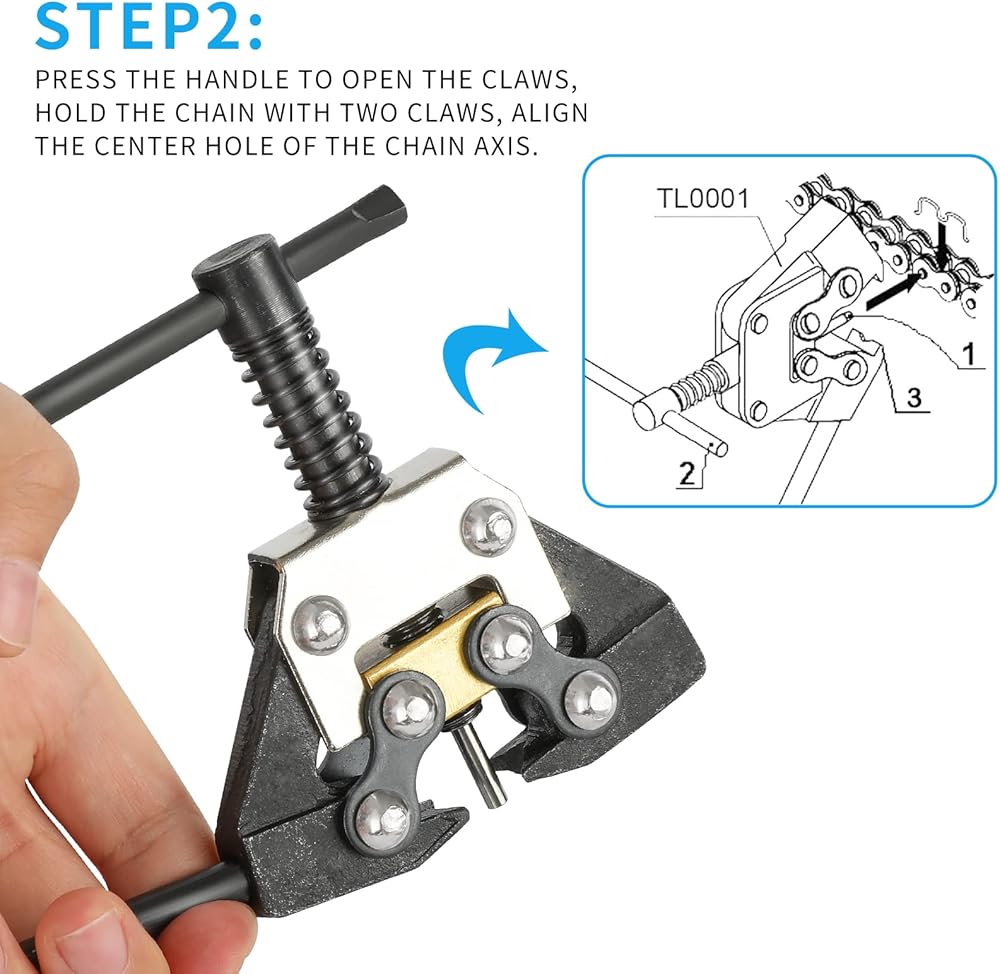 STEP2:

PRESS THE HANDLE TO OPEN THE CLAWS, HOLD THE CHAIN WITH TWO CLAWS, ALIGN THE CENTER HOLE OF THE CHAIN AXIS.

TL0001

1

3

2